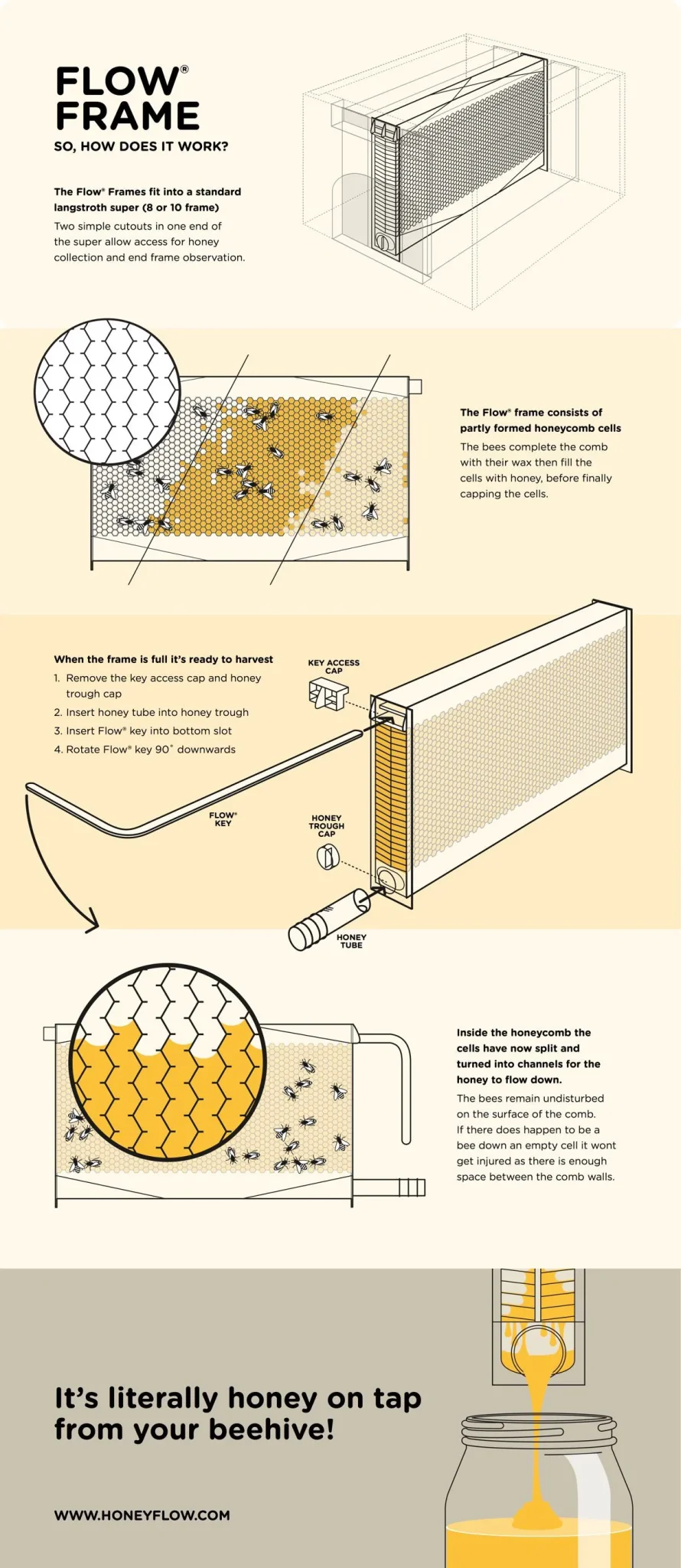 FLOW®
FRAME

SO, HOW DOES IT WORK?

The Flow® Frames fit into a standard langstroth super (8 or 10 frame)

Two simple cutouts in one end of the super allow access for honey collection and end frame observation.

The Flow® frame consists of partly formed honeycomb cells

The bees complete the comb with their wax then fill the cells with honey, before finally capping the cells.

When the frame is full it's ready to harvest

1. Remove the key access cap and honey trough cap
2. Insert honey tube into honey trough
3. Insert Flow® key into bottom slot
4. Rotate Flow® key 90° downwards

KEY ACCESS CAP

FLOW® KEY

HONEY TROUGH CAP

HONEY TUBE

Inside the honeycomb the cells have now split and turned into channels for the honey to flow down.

The bees remain undisturbed on the surface of the comb. If there does happen to be a bee down an empty cell it wont get injured as there is enough space between the comb walls.

It's literally honey on tap from your beehive!

WWW.HONEYFLOW.COM